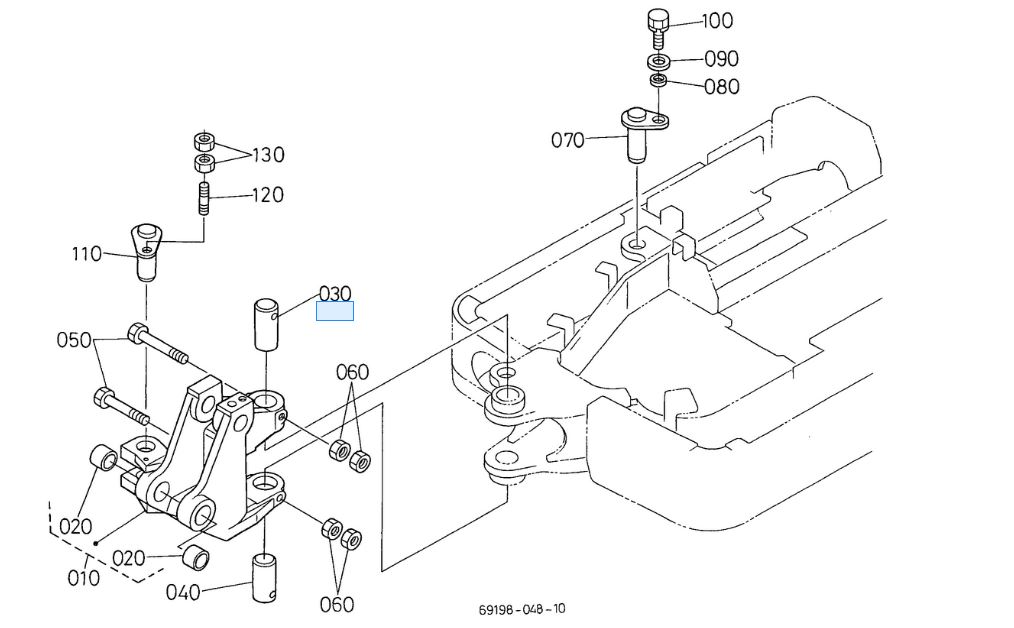 100
090
080
070
130
120
110
030
050
060
020
020
010
040
060
69198-048-10